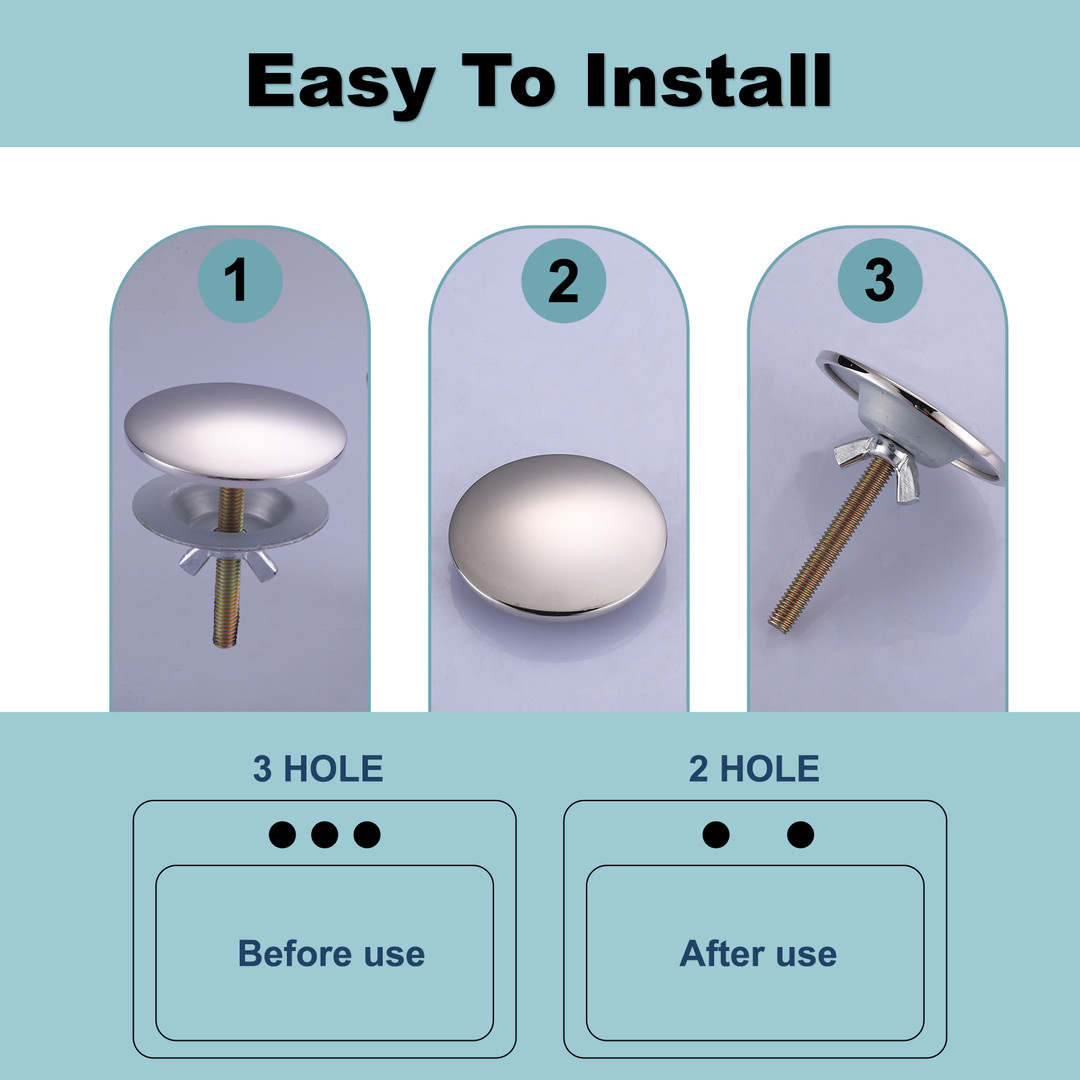 Easy To Install

1

2

3

3 HOLE

Before use

2 HOLE

After use