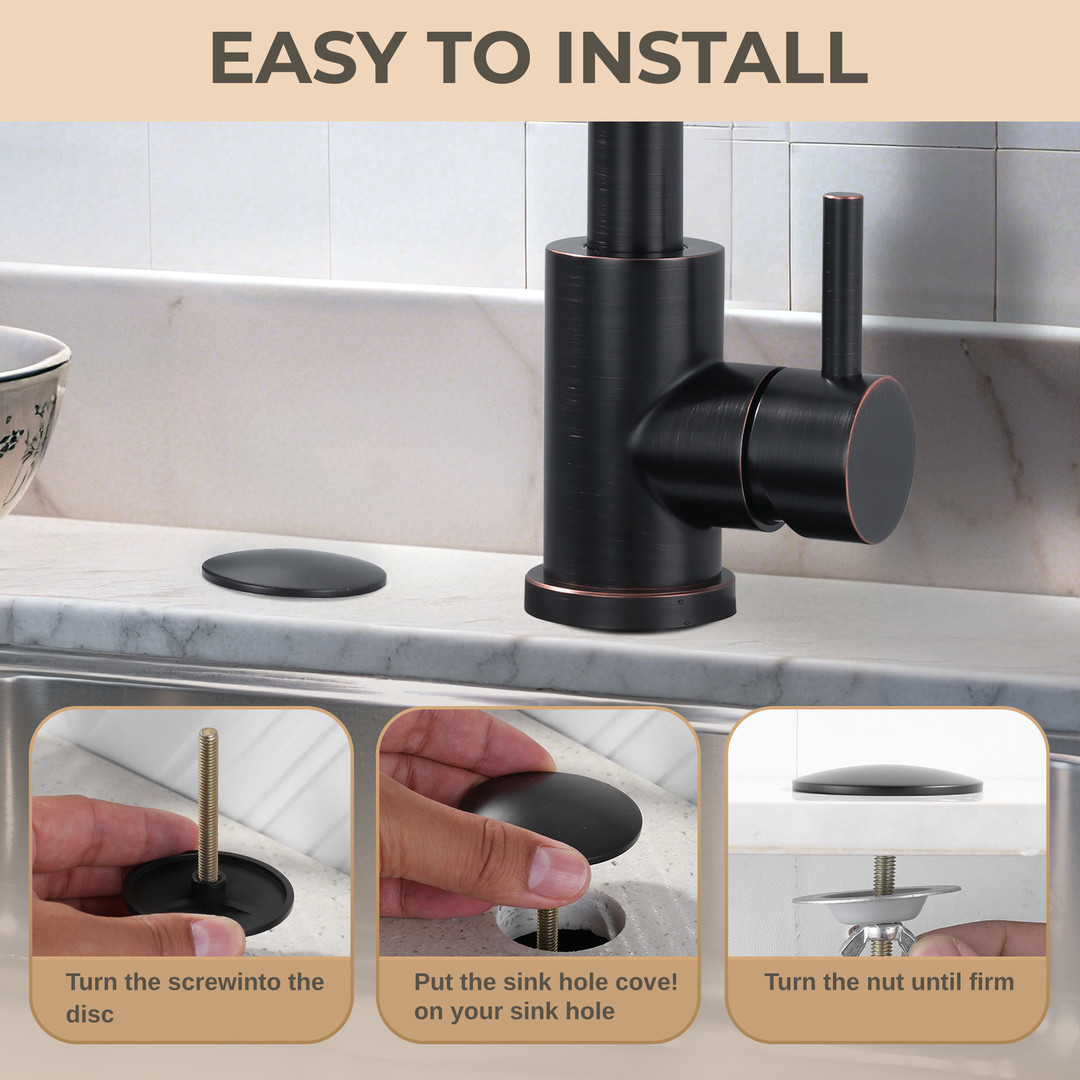 EASY TO INSTALL

Turn the screwinto the disc

Put the sink hole cove! on your sink hole

Turn the nut until firm