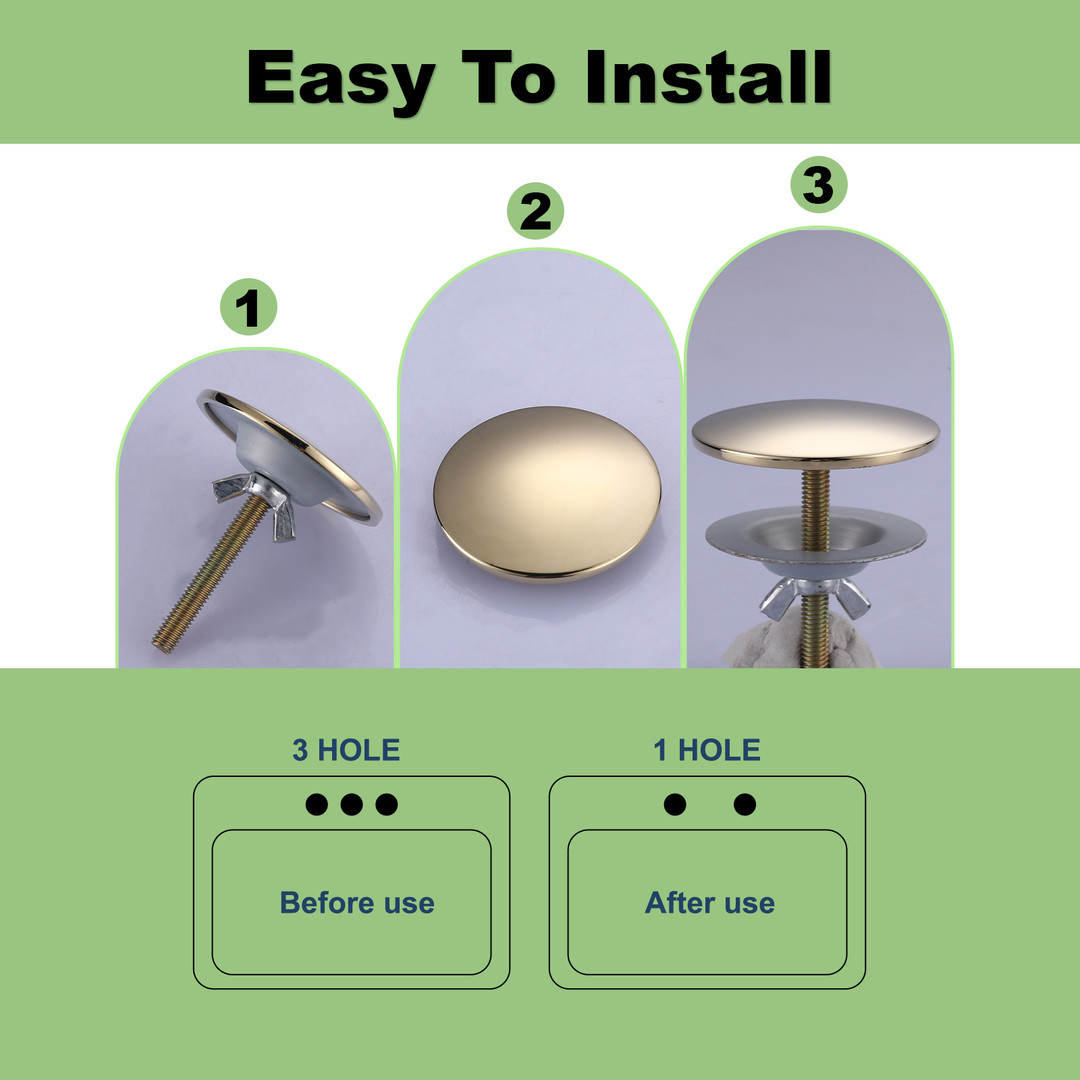 Easy To Install

1

2

3

3 HOLE

Before use

1 HOLE

After use