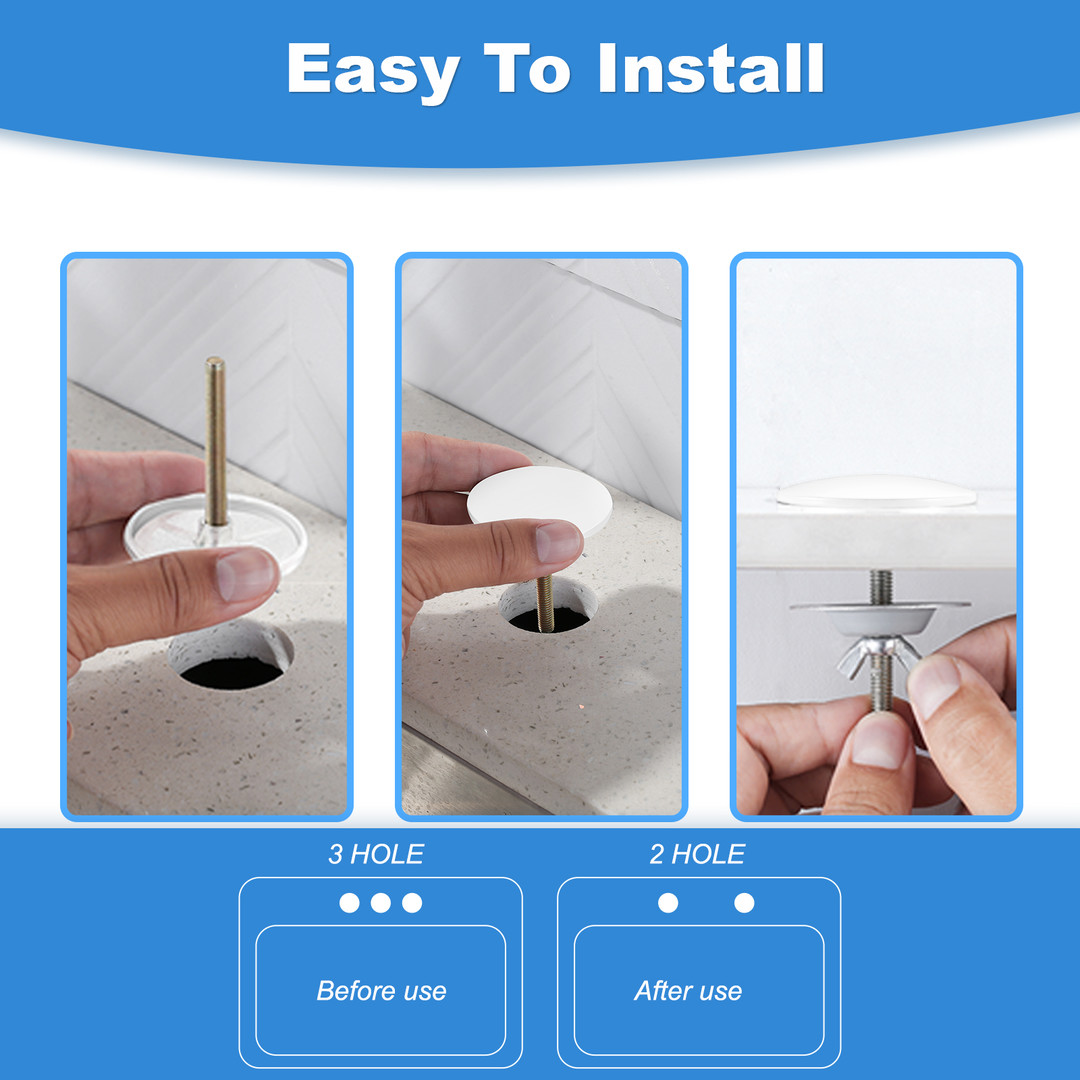 Easy To Install

3 HOLE

Before use

2 HOLE

After use