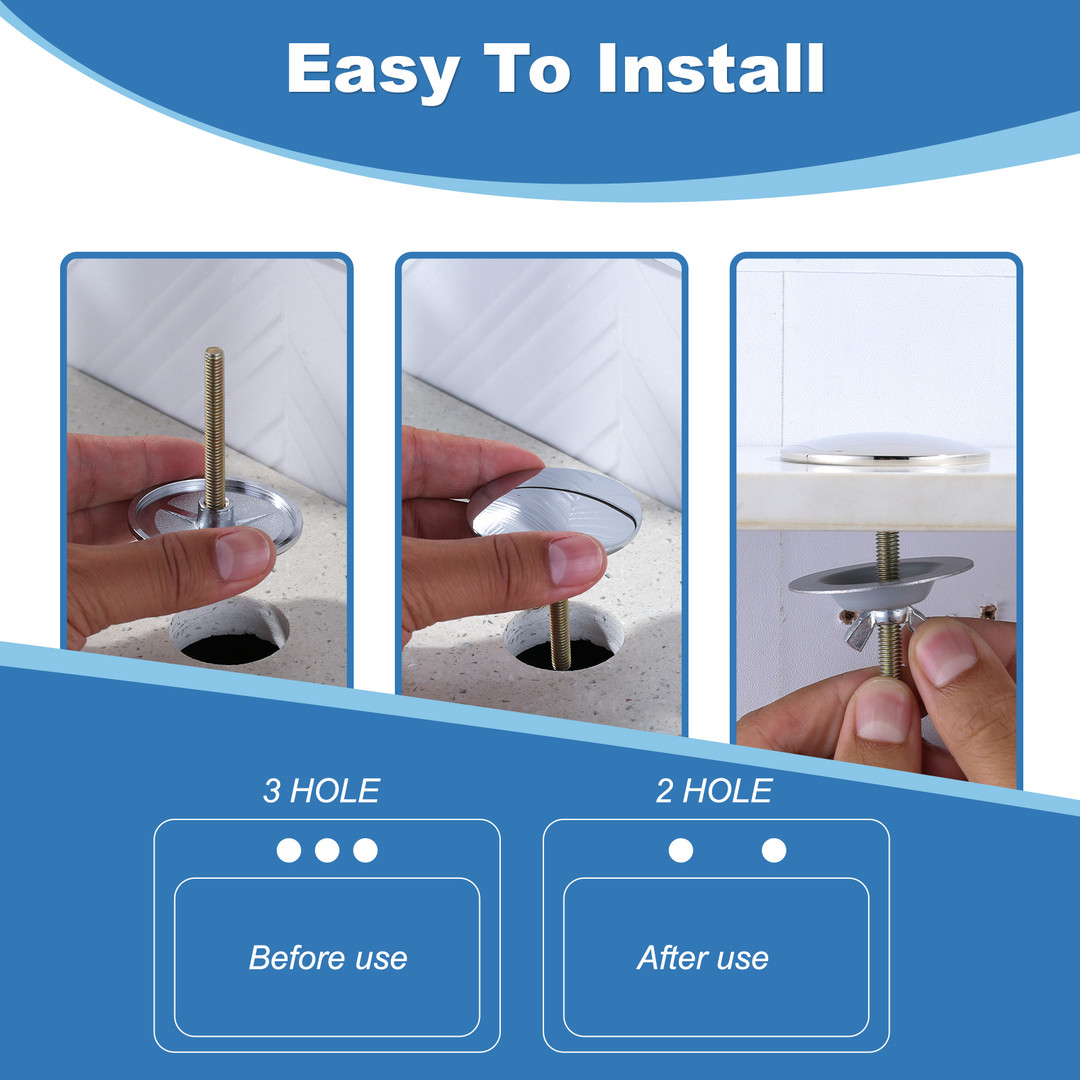 Easy To Install

3 HOLE

Before use

2 HOLE

After use