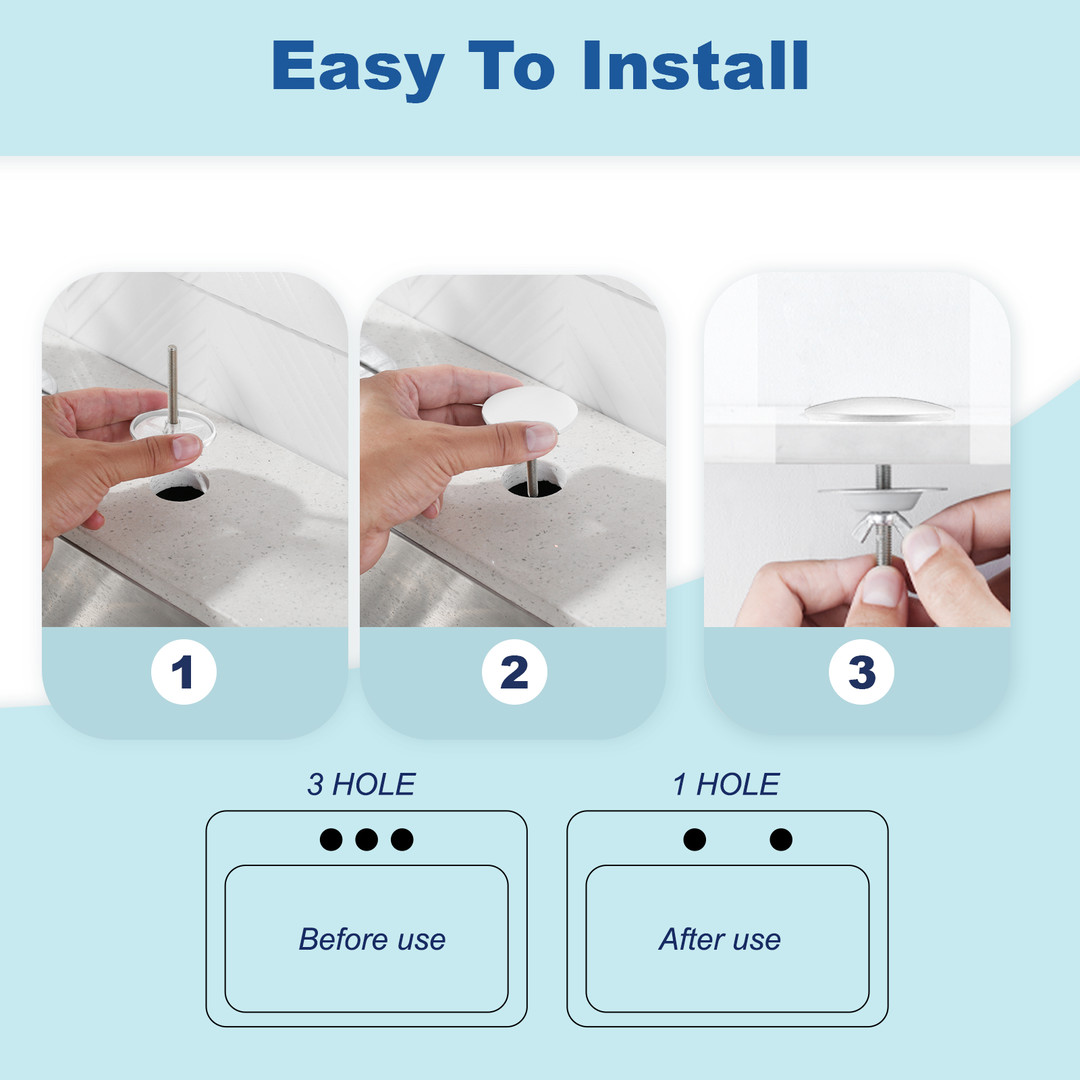 Easy To Install

1

2

3

3 HOLE

Before use

1 HOLE

After use