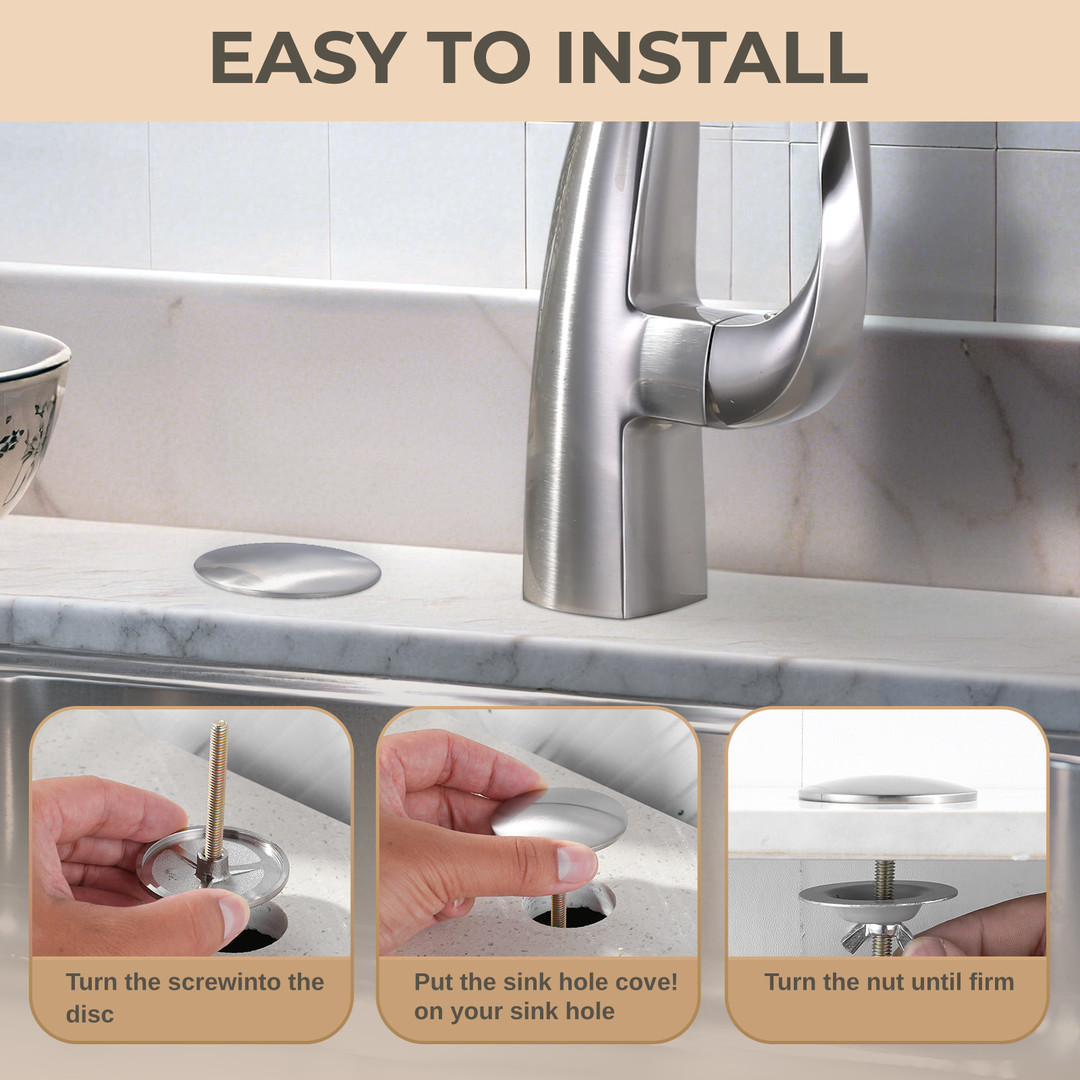 EASY TO INSTALL

Turn the screwinto the disc

Put the sink hole cove! on your sink hole

Turn the nut until firm