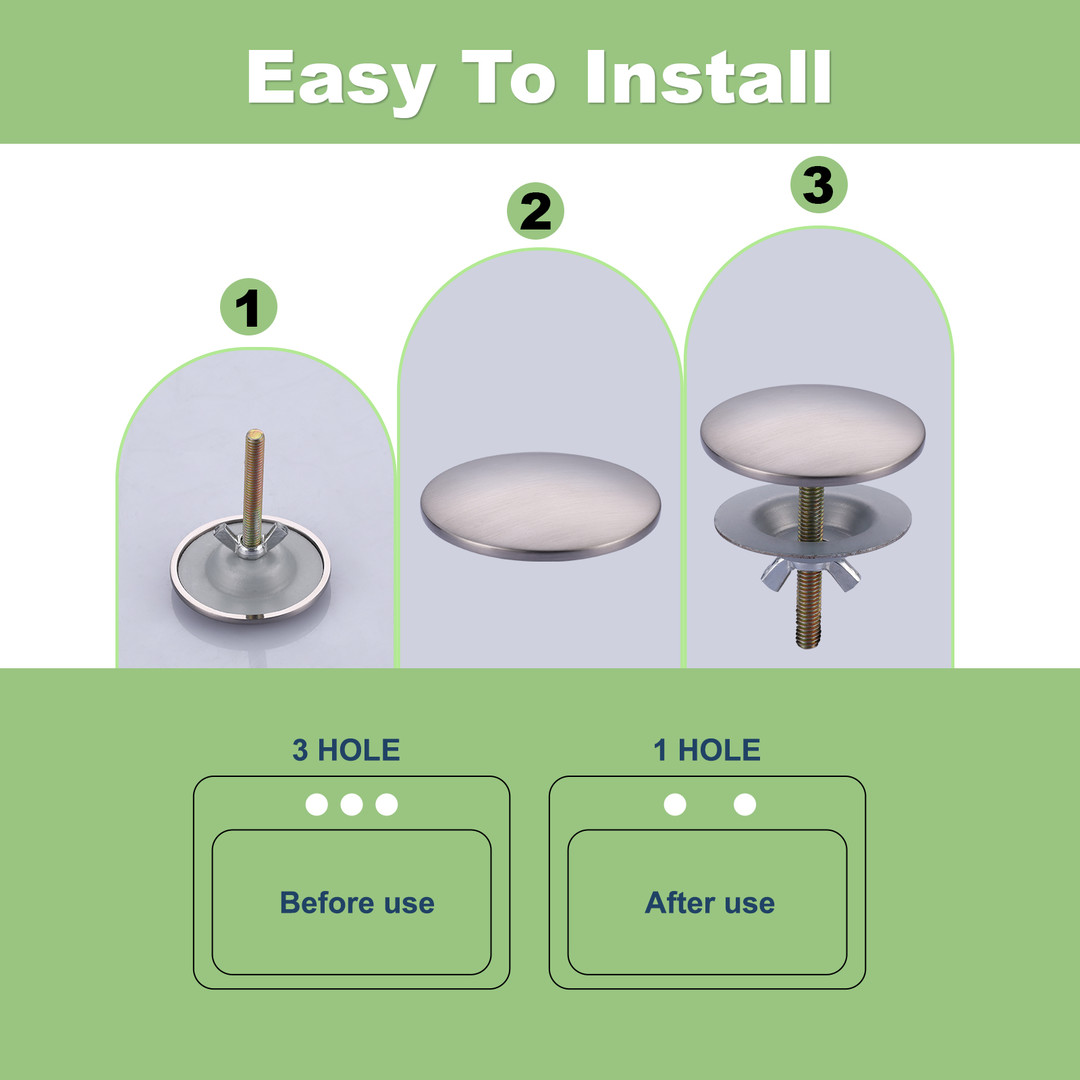 Easy To Install

1

2

3

3 HOLE

Before use

1 HOLE

After use