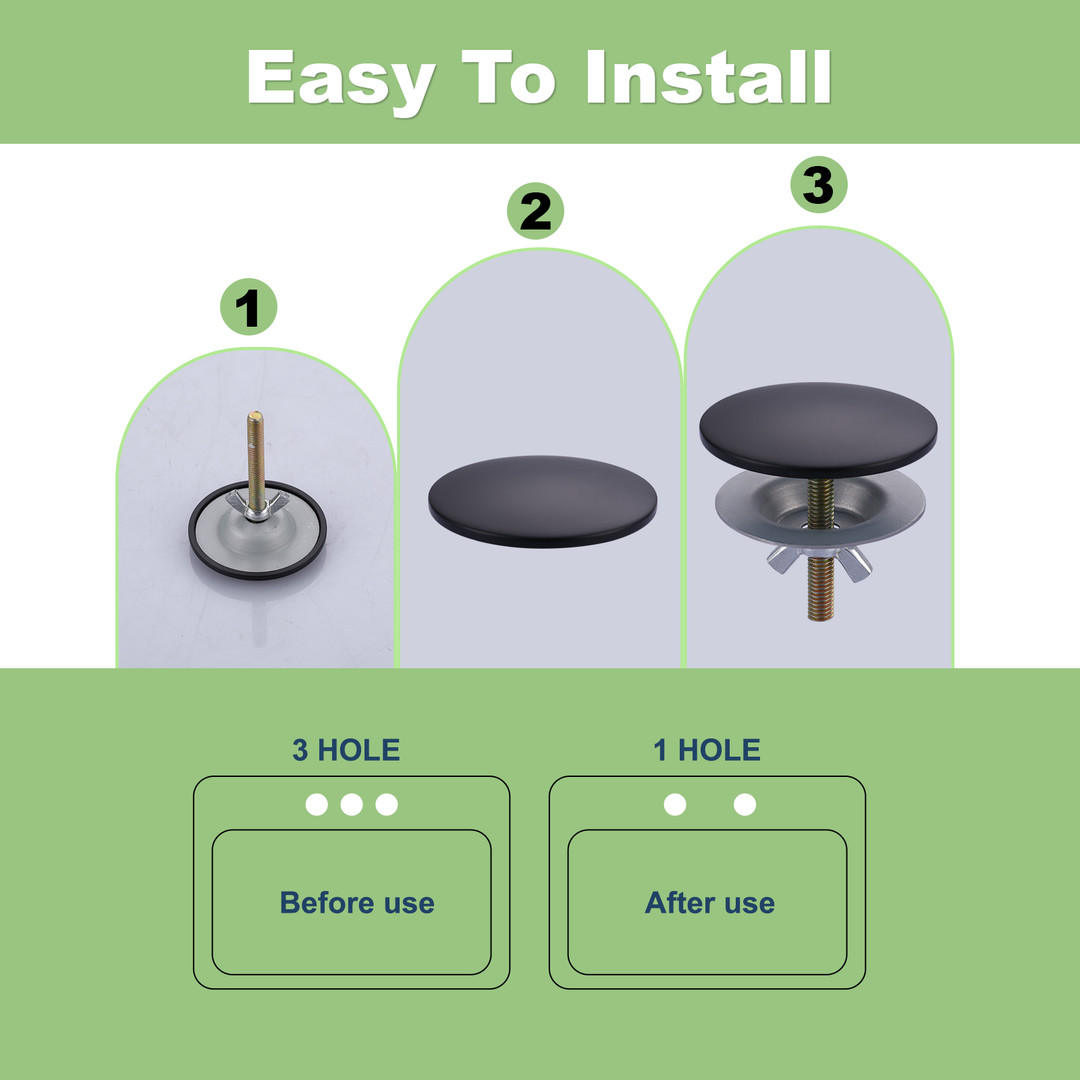 Easy To Install

1

2

3

3 HOLE

Before use

1 HOLE

After use