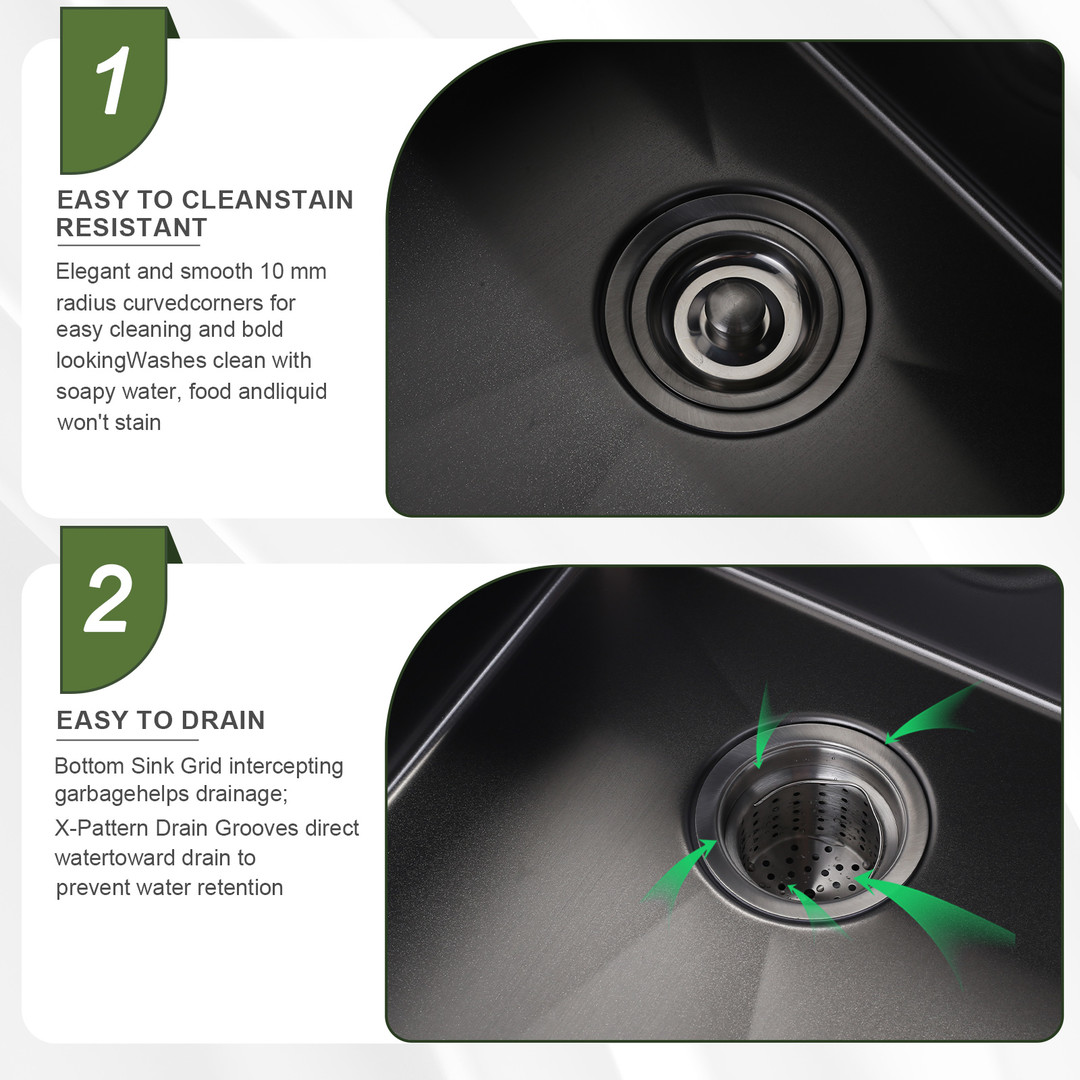 1

EASY TO CLEANSTAIN RESISTANT

Elegant and smooth 10 mm radius curvedcorners for easy cleaning and bold lookingWashes clean with soapy water, food andliquid won't stain

2

EASY TO DRAIN

Bottom Sink Grid intercepting garbagehelps drainage;
X-Pattern Drain Grooves direct watertoward drain to prevent water retention