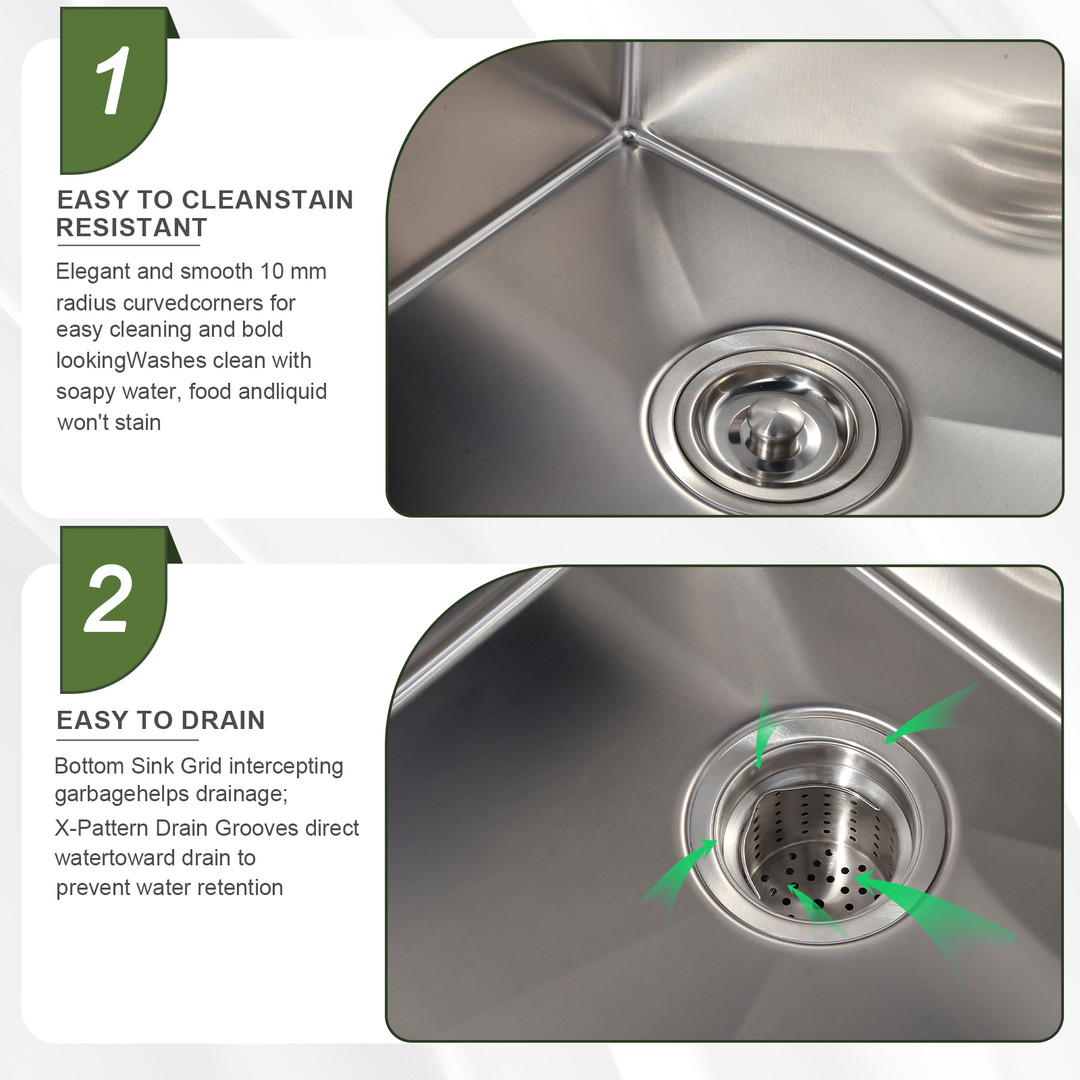 1

EASY TO CLEANSTAIN RESISTANT

Elegant and smooth 10 mm radius curvedcorners for easy cleaning and bold lookingWashes clean with soapy water, food andliquid won't stain

2

EASY TO DRAIN

Bottom Sink Grid intercepting garbagehelps drainage;
X-Pattern Drain Grooves direct watertoward drain to prevent water retention