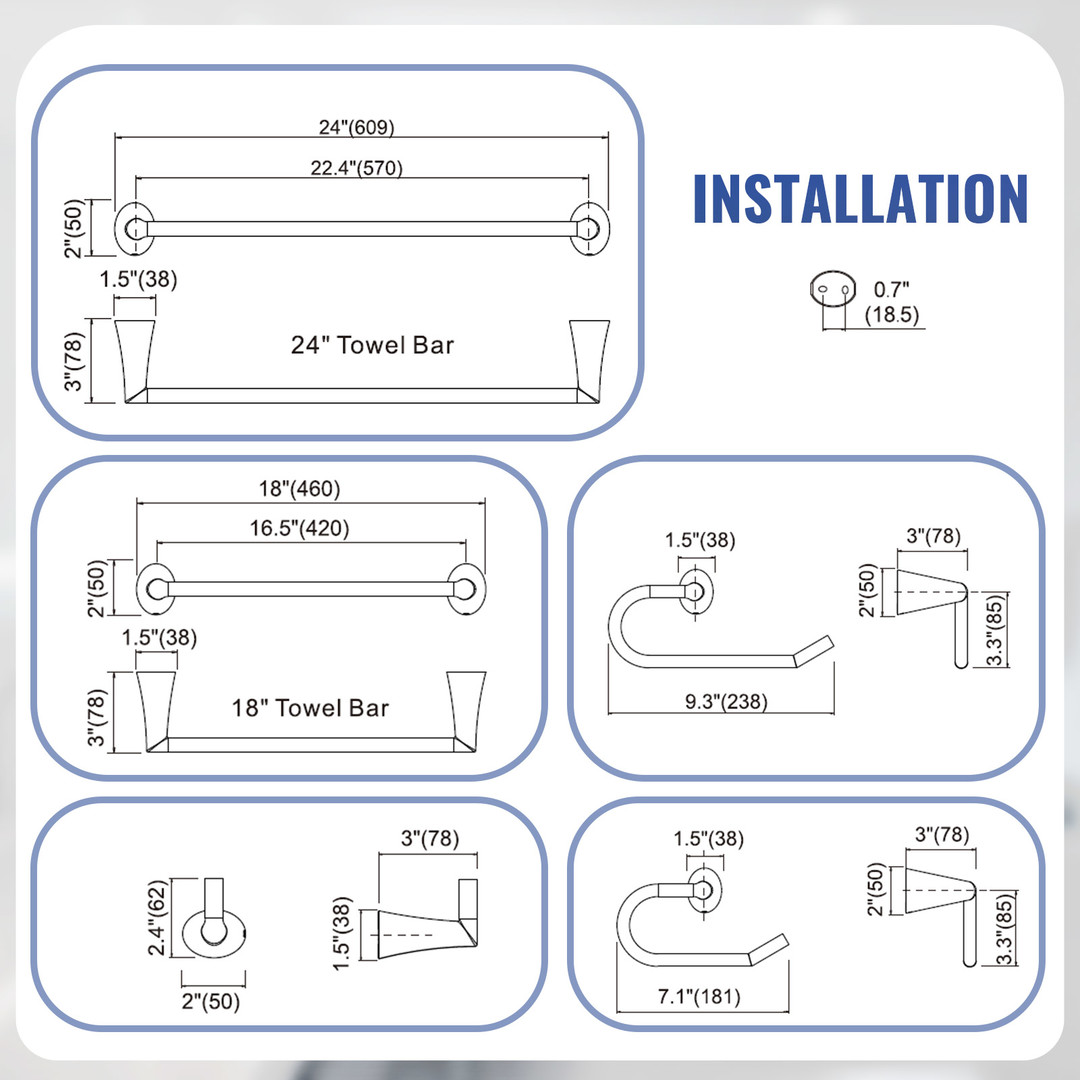 24"(609)
22.4"(570)
2"(50)
1.5"(38)
3"(78)
24" Towel Bar

INSTALLATION
0.7"
(18.5)

18"(460)
16.5"(420)
2"(50)
1.5"(38)
3"(78)
18" Towel Bar

1.5"(38)
9.3"(238)
3"(78)
2"(50)
3.3"(85)

2.4"(62)
2"(50)
3"(78)
1.5"(38)

1.5"(38)
7.1"(181)
3"(78)
2"(50)
3.3"(85)