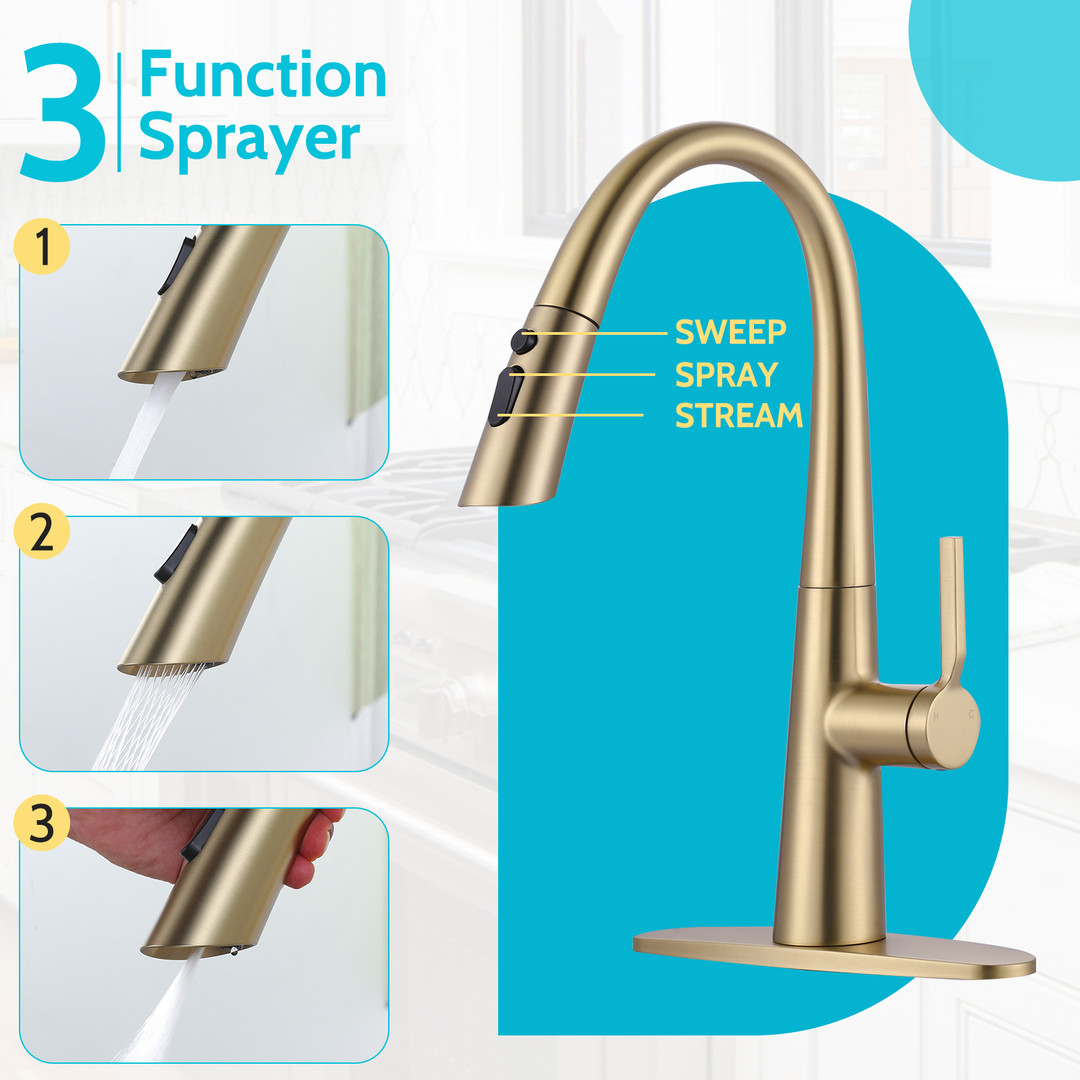 3 Function Sprayer

1

2

3

SWEEP
SPRAY
STREAM

H C