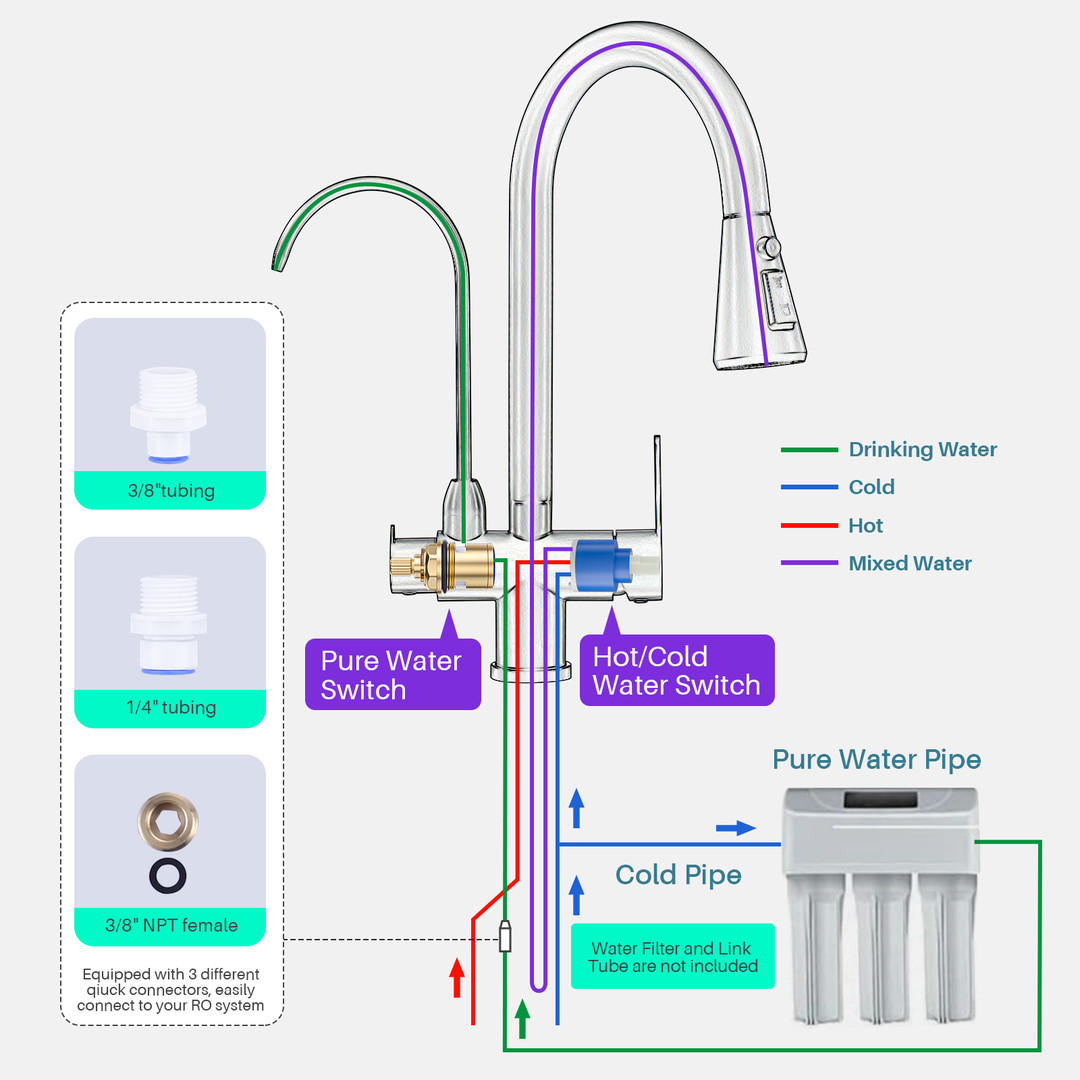 3/8"tubing

1/4" tubing

3/8" NPT female

Equipped with 3 different qiuck connectors, easily connect to your RO system

Drinking Water
Cold
Hot
Mixed Water

Pure Water Switch

Hot/Cold Water Switch

Pure Water Pipe

Cold Pipe

Water Filter and Link Tube are not included