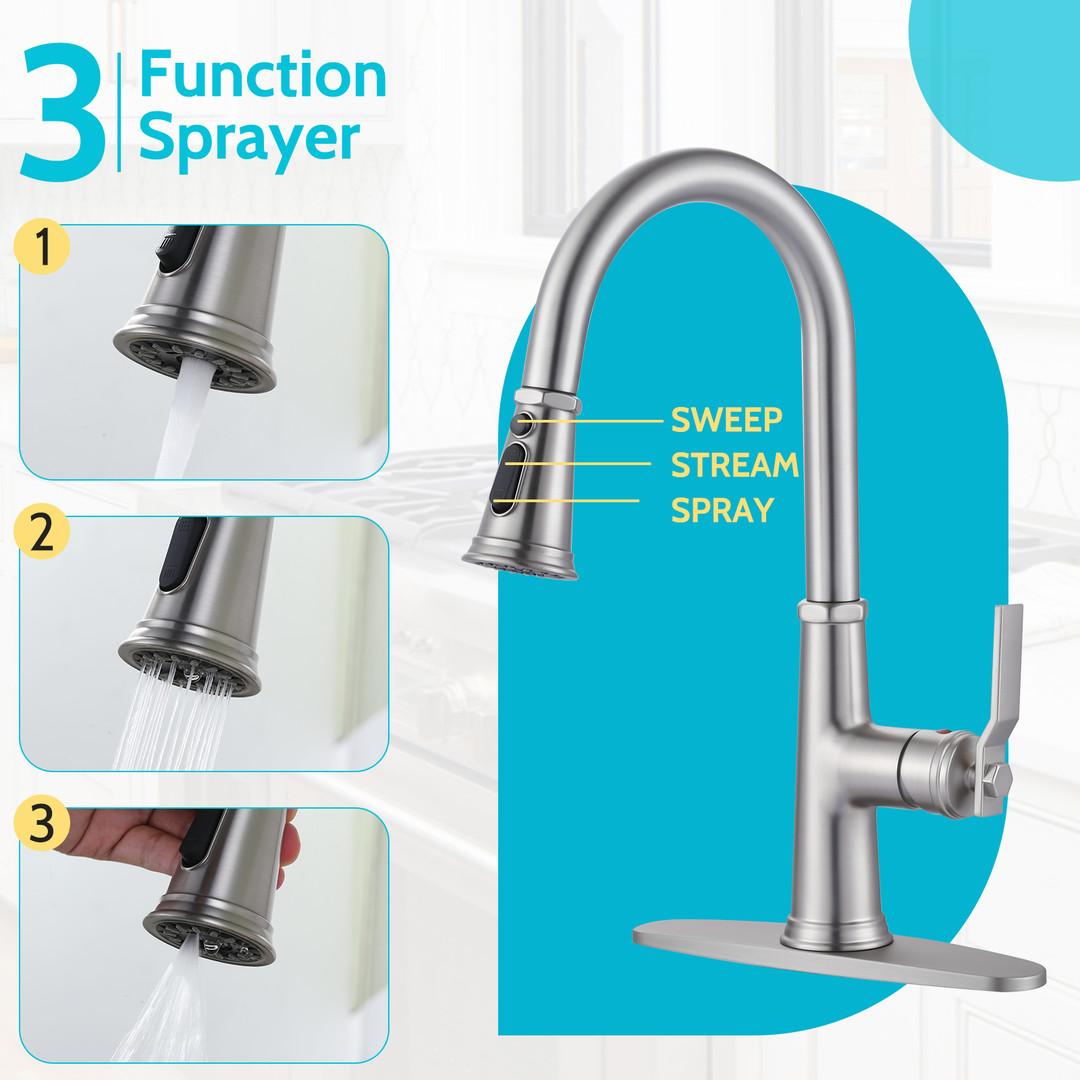 3 Function Sprayer

1

2

3

SWEEP
STREAM
SPRAY