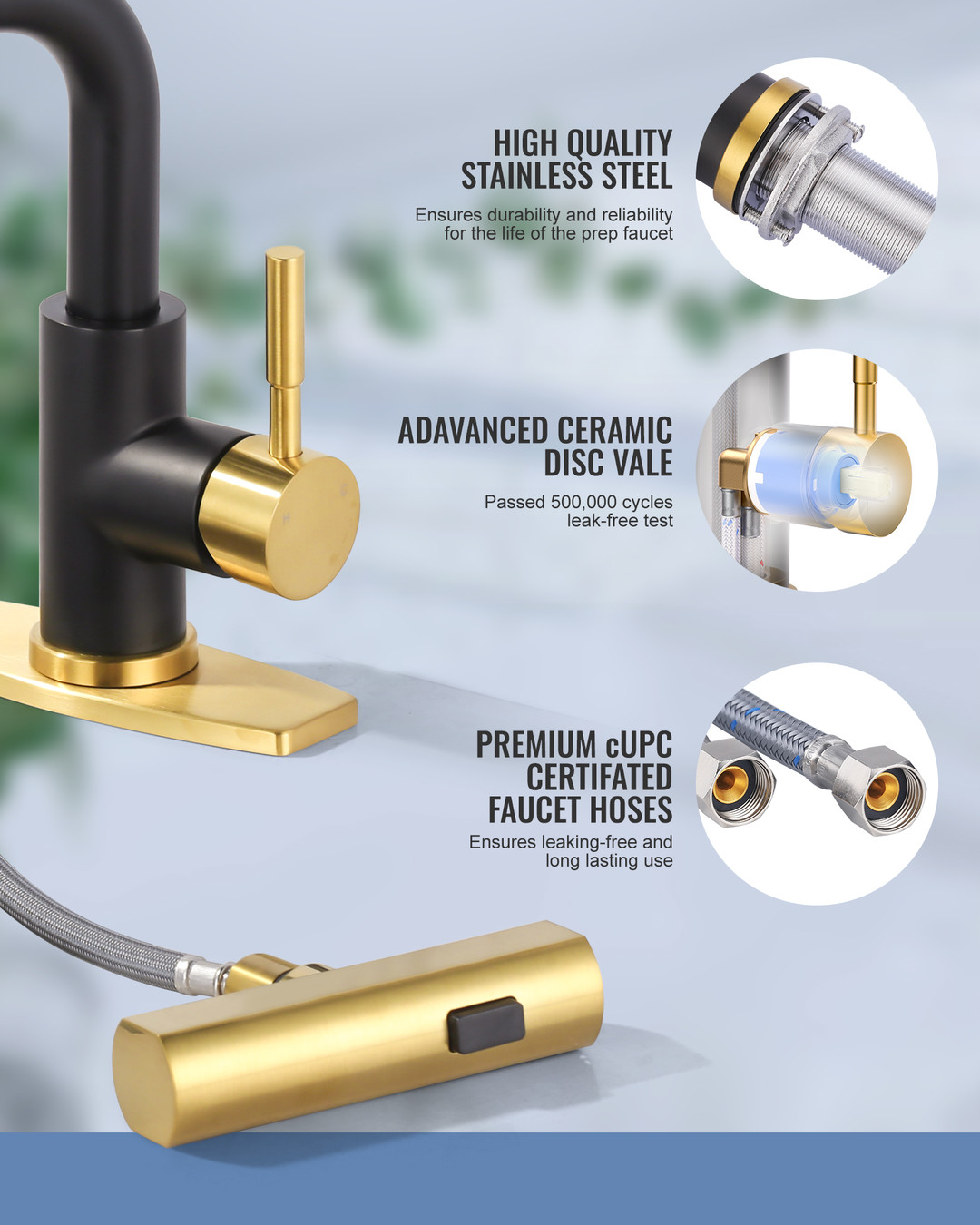 HIGH QUALITY STAINLESS STEEL

Ensures durability and reliability for the life of the prep faucet

ADAVANCED CERAMIC DISC VALE

Passed 500,000 cycles leak-free test

PREMIUM cUPC CERTIFATED FAUCET HOSES

Ensures leaking-free and long lasting use