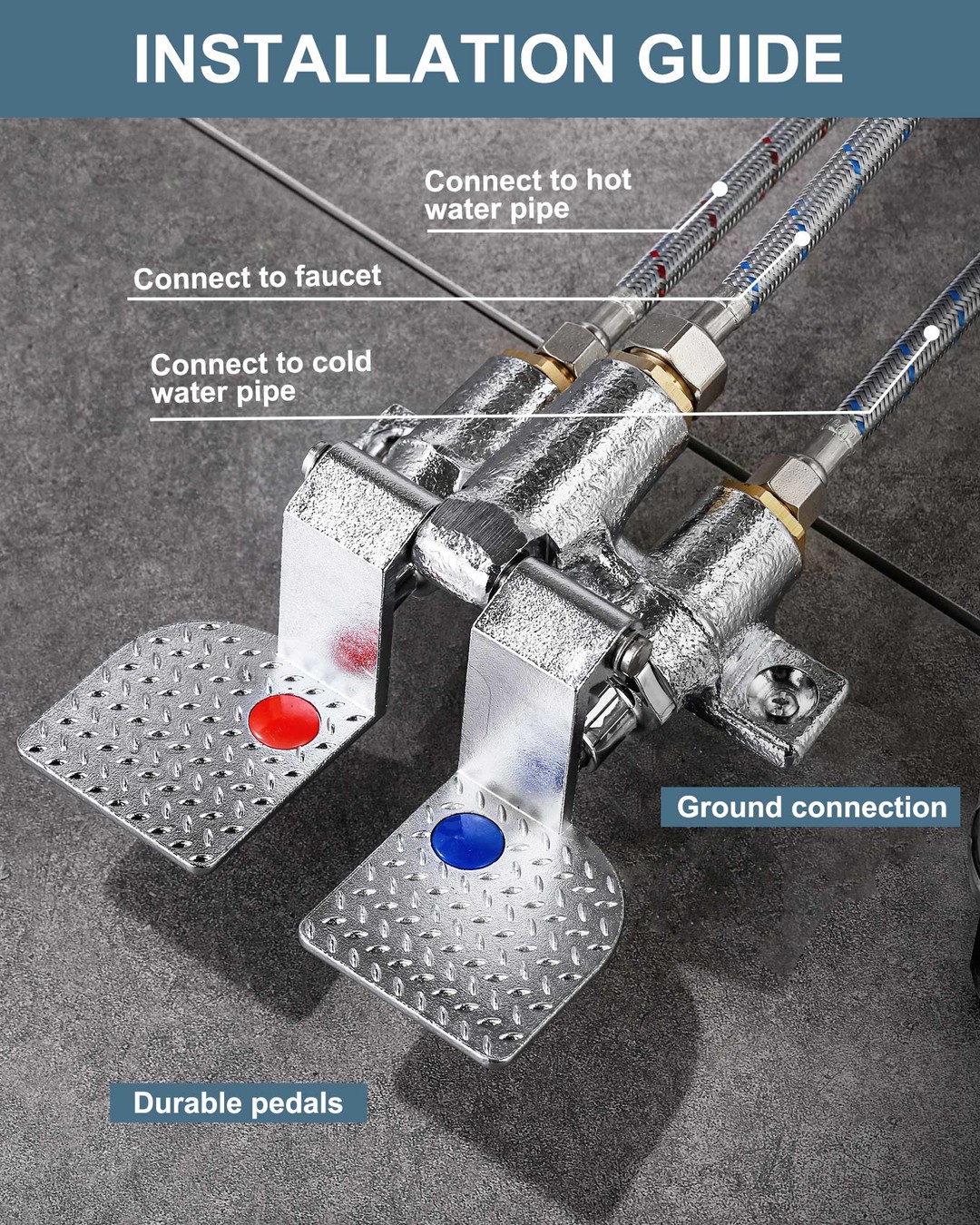 INSTALLATION GUIDE

Connect to hot water pipe

Connect to faucet

Connect to cold water pipe

Ground connection

Durable pedals