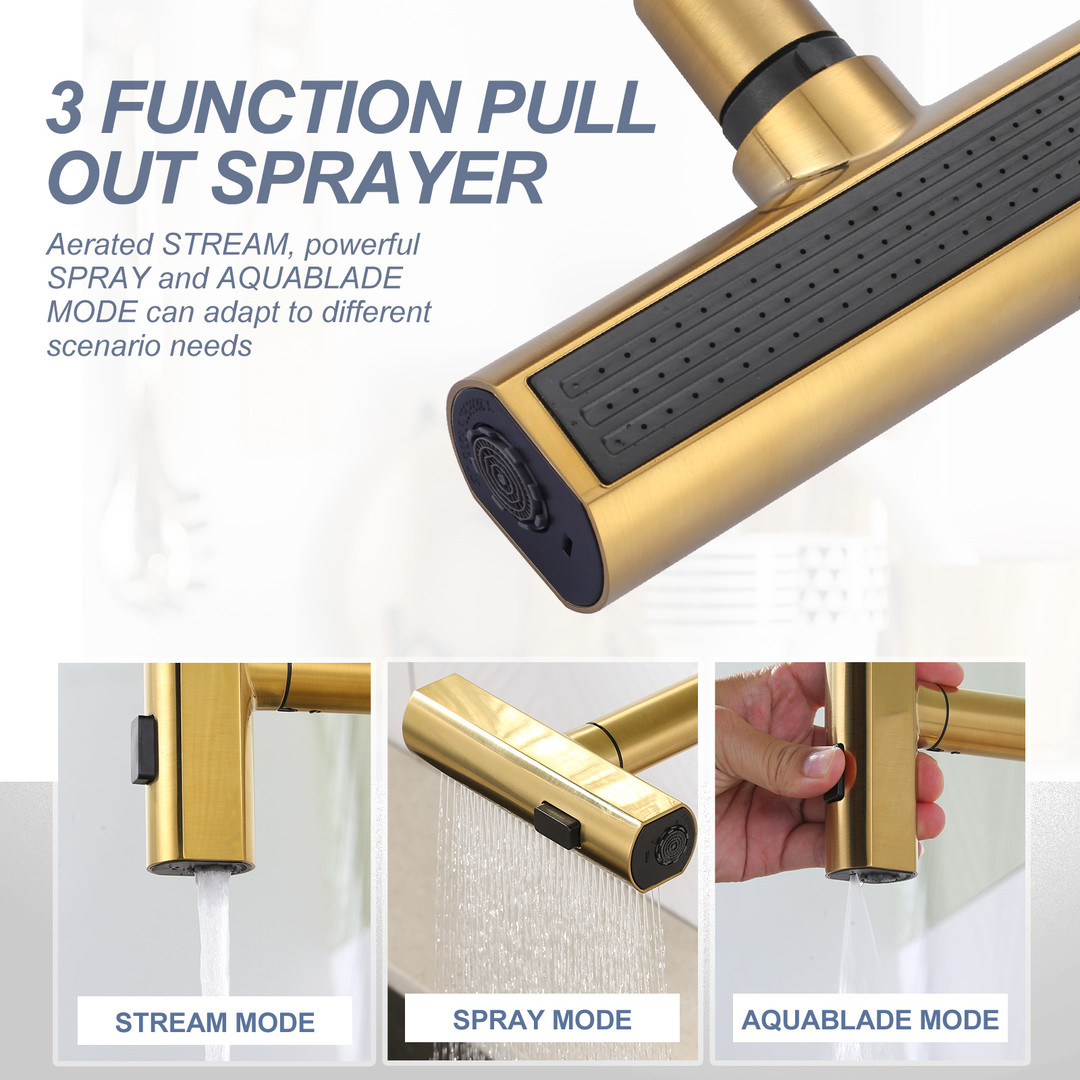 3 FUNCTION PULL OUT SPRAYER

Aerated STREAM, powerful SPRAY and AQUABLADE MODE can adapt to different scenario needs

STREAM MODE

SPRAY MODE

AQUABLADE MODE