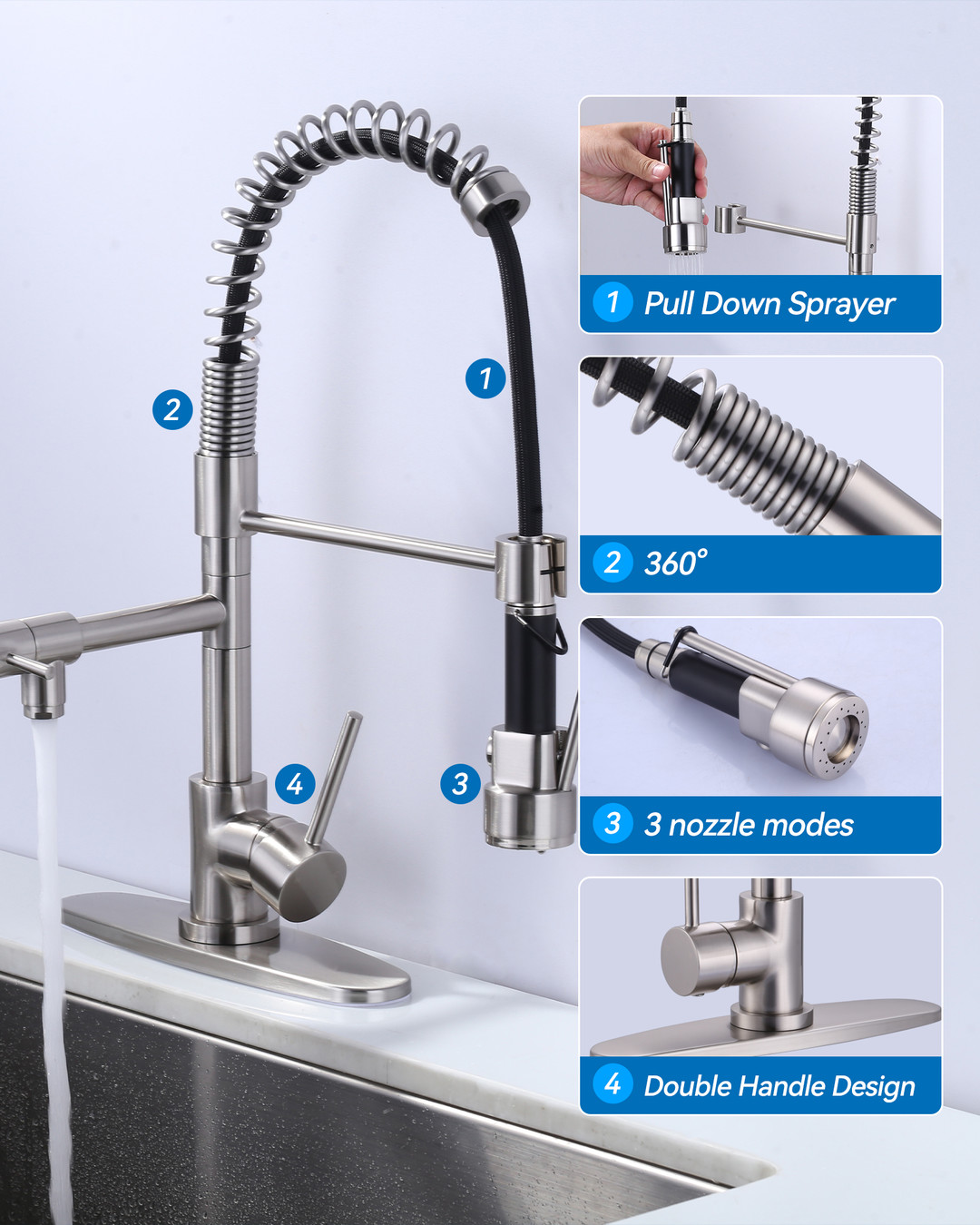 2

1

4

3

1 Pull Down Sprayer

2 360°

3 3 nozzle modes

4 Double Handle Design