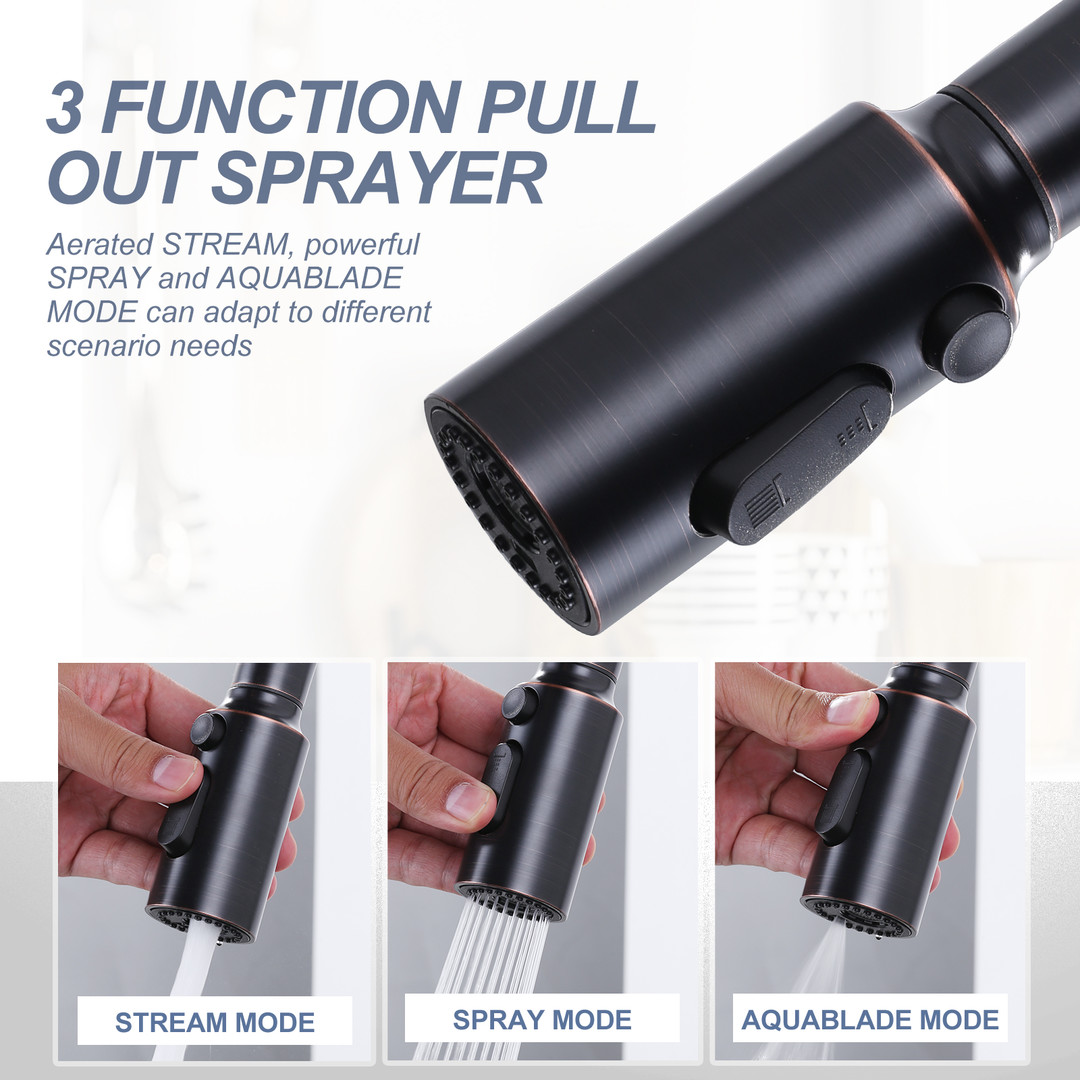 3 FUNCTION PULL OUT SPRAYER

Aerated STREAM, powerful SPRAY and AQUABLADE MODE can adapt to different scenario needs

STREAM MODE

SPRAY MODE

AQUABLADE MODE