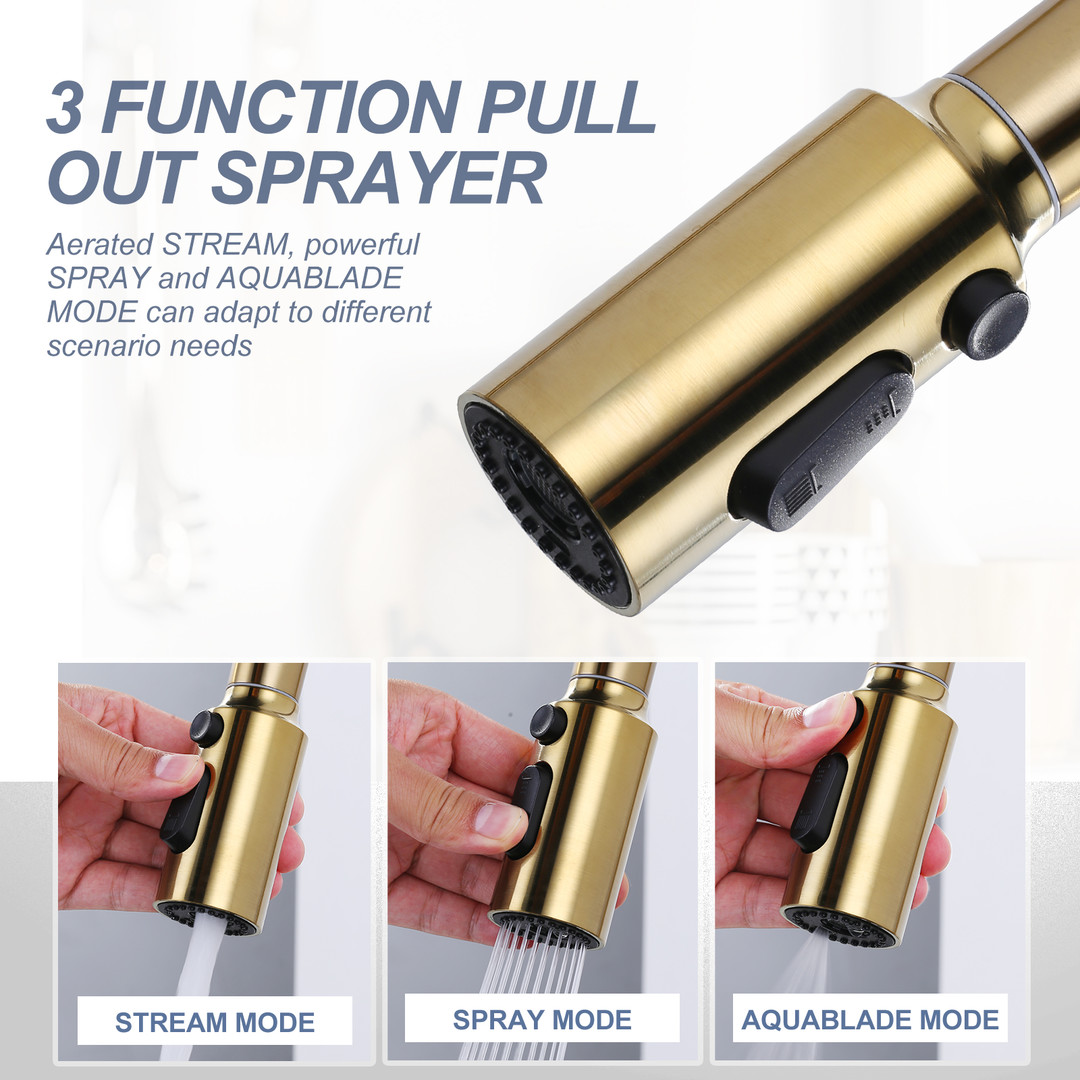 3 FUNCTION PULL OUT SPRAYER

Aerated STREAM, powerful SPRAY and AQUABLADE MODE can adapt to different scenario needs

STREAM MODE

SPRAY MODE

AQUABLADE MODE