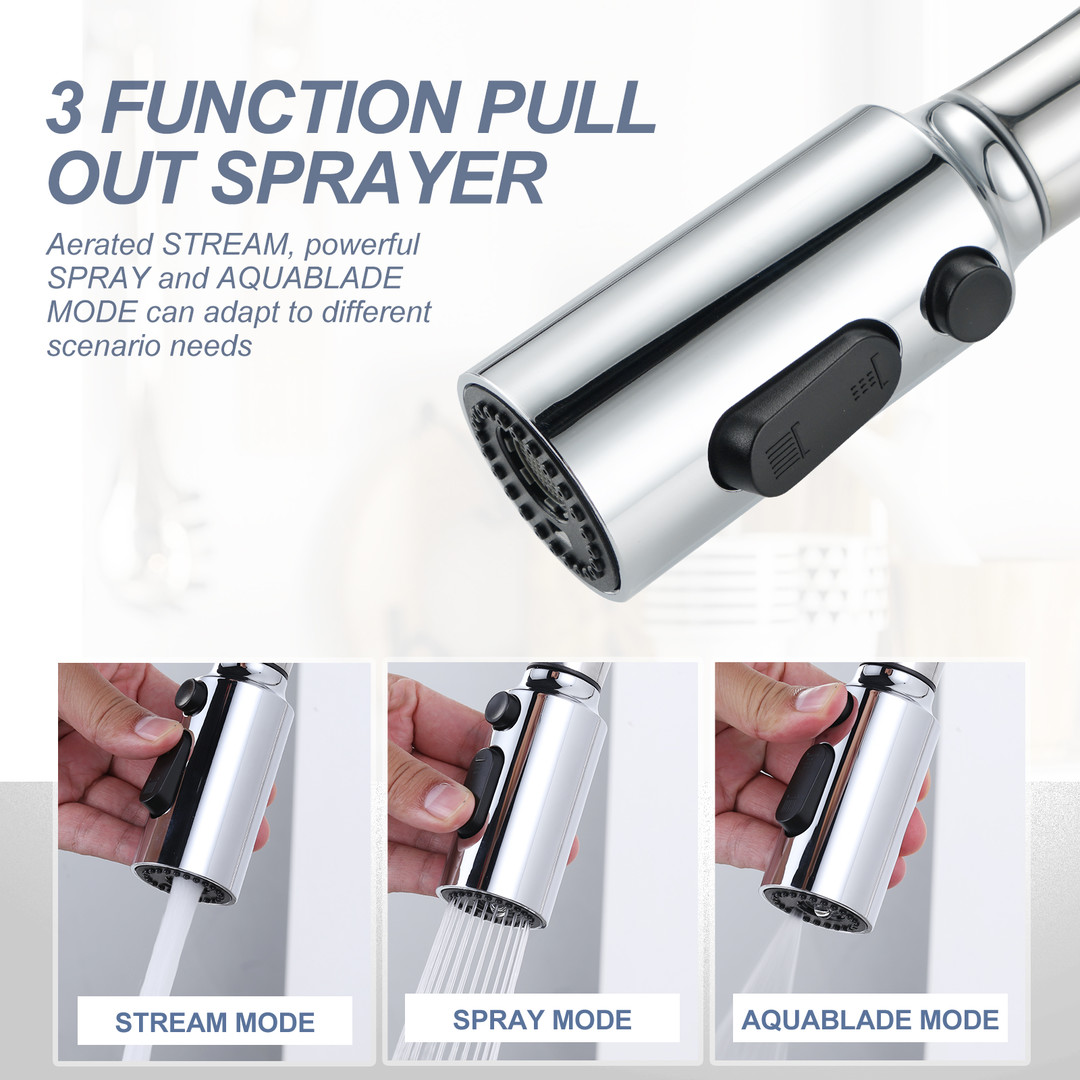 3 FUNCTION PULL OUT SPRAYER

Aerated STREAM, powerful SPRAY and AQUABLADE MODE can adapt to different scenario needs

STREAM MODE

SPRAY MODE

AQUABLADE MODE