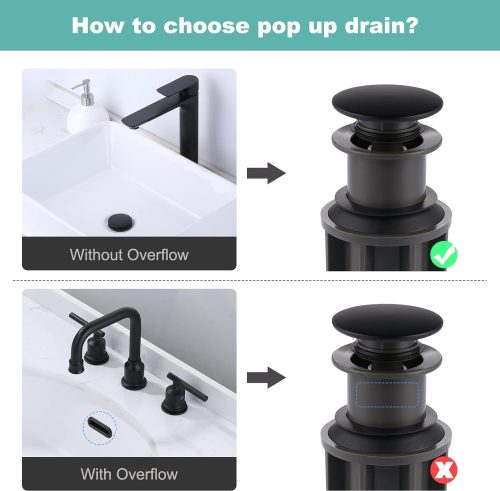 How to choose pop up drain?

Without Overflow

With Overflow